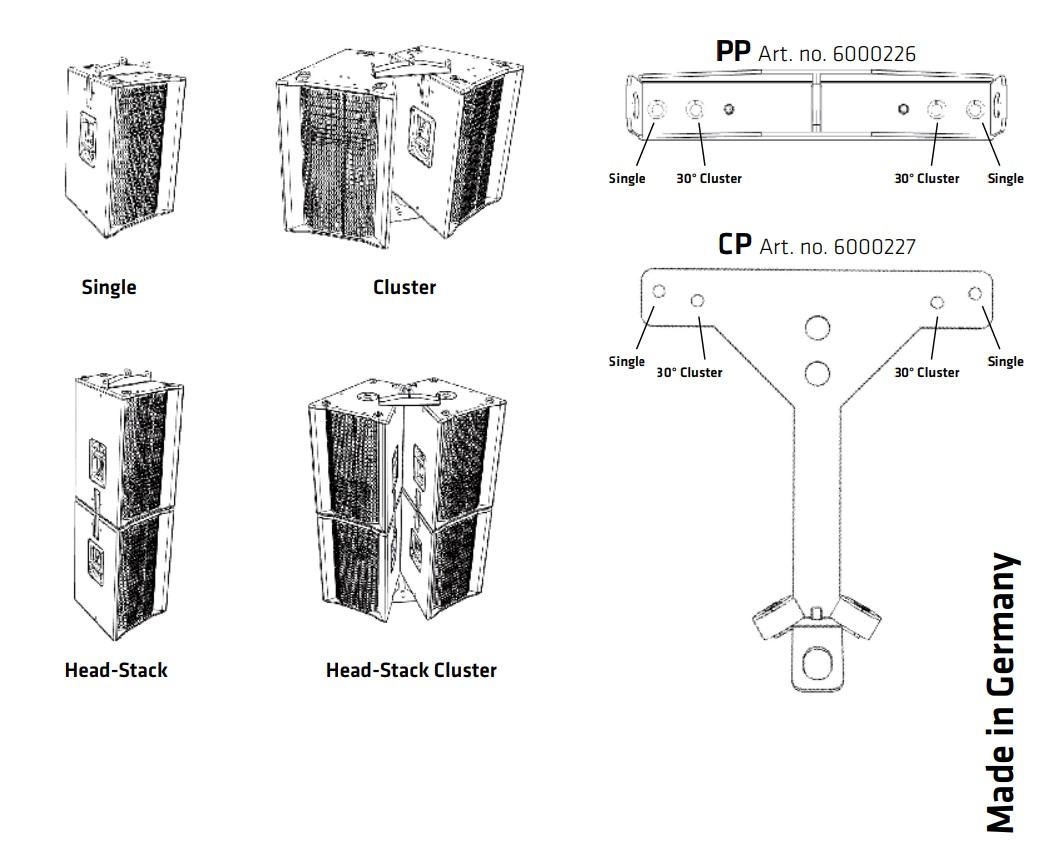 Single

Cluster

Head-Stack

Head-Stack Cluster

PP Art. no. 6000226

Single 30° Cluster 30° Cluster Single

CP Art. no. 6000227

Single 30° Cluster 30° Cluster Single

Made in Germany