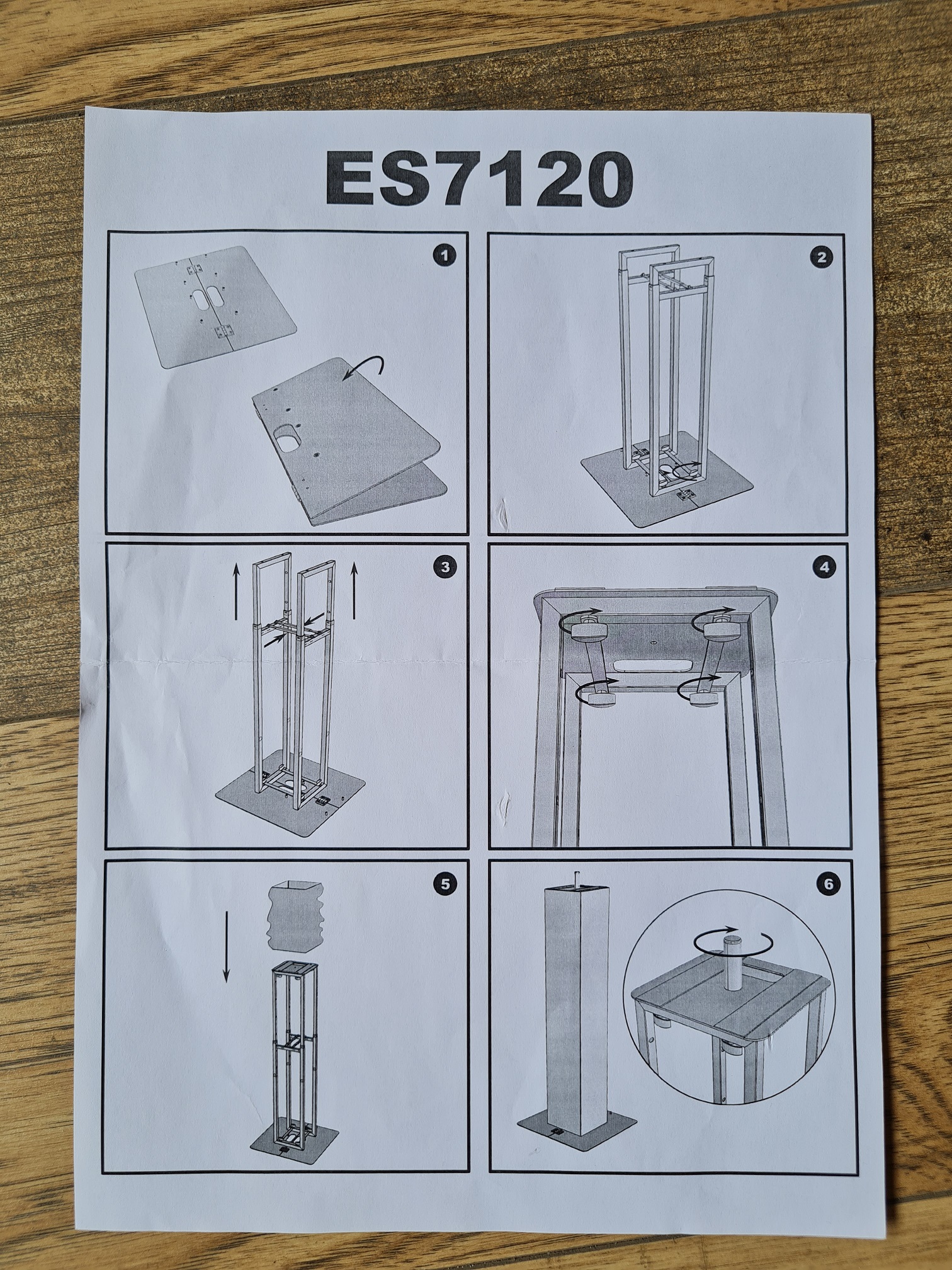 ES7120

1

2

3

4

5

6